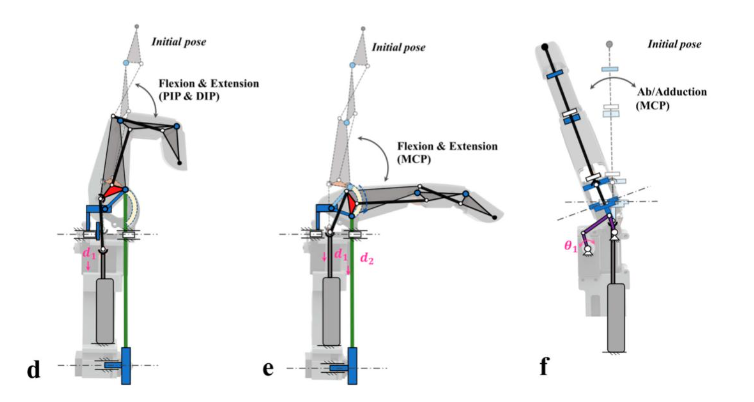 Initial pose

Flexion & Extension (PIP & DIP)

$d_1$

d

Initial pose

Flexion & Extension (MCP)

$d_1$ $d_2$

e

Initial pose

Ab/Adduction (MCP)

$\theta_1$

f